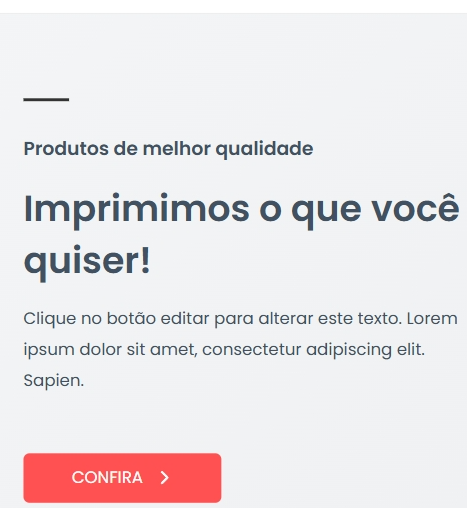 Produtos de melhor qualidade

Imprimimos o que você quiser!

Clique no botão editar para alterar este texto. Lorem ipsum dolor sit amet, consectetur adipiscing elit. Sapien.

CONFIRA